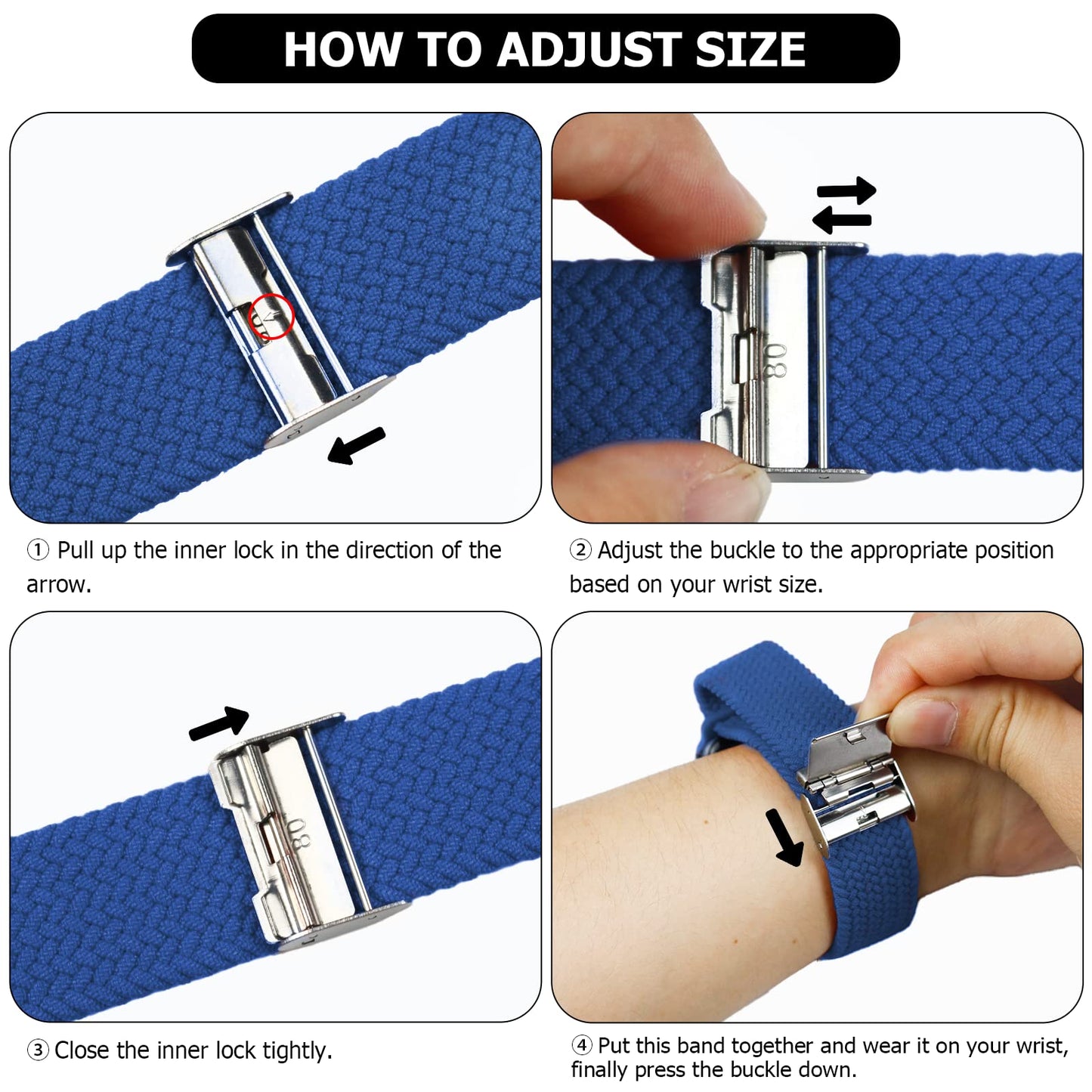 HOW TO ADJUST SIZE

08

① Pull up the inner lock in the direction of the arrow.

② Adjust the buckle to the appropriate position based on your wrist size.

08

③ Close the inner lock tightly.

④ Put this band together and wear it on your wrist, finally press the buckle down.